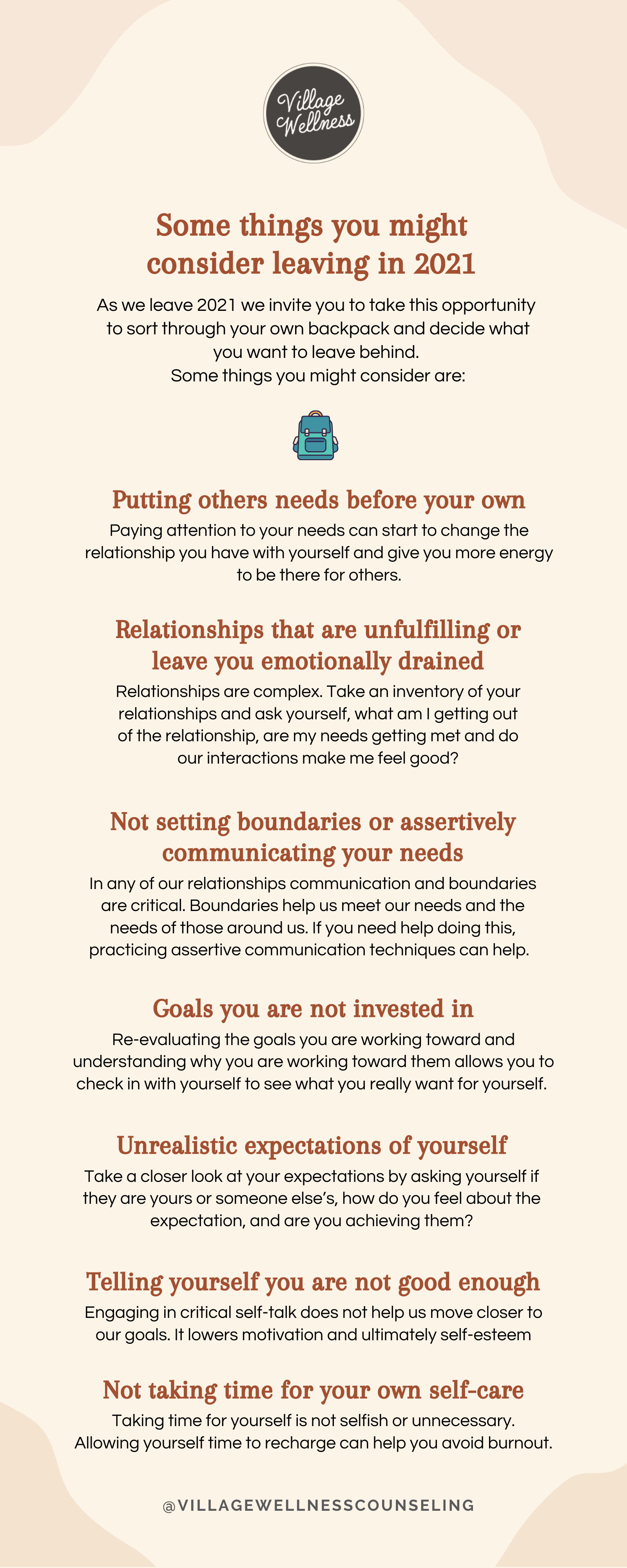 Village Wellness

Some things you might consider leaving in 2021

As we leave 2021 we invite you to take this opportunity to sort through your own backpack and decide what you want to leave behind.
Some things you might consider are:

Putting others needs before your own

Paying attention to your needs can start to change the relationship you have with yourself and give you more energy to be there for others.

Relationships that are unfulfilling or leave you emotionally drained

Relationships are complex. Take an inventory of your relationships and ask yourself, what am I getting out of the relationship, are my needs getting met and do our interactions make me feel good?

Not setting boundaries or assertively communicating your needs

In any of our relationships communication and boundaries are critical. Boundaries help us meet our needs and the needs of those around us. If you need help doing this, practicing assertive communication techniques can help.

Goals you are not invested in

Re-evaluating the goals you are working toward and understanding why you are working toward them allows you to check in with yourself to see what you really want for yourself.

Unrealistic expectations of yourself

Take a closer look at your expectations by asking yourself if they are yours or someone else's, how do you feel about the expectation, and are you achieving them?

Telling yourself you are not good enough

Engaging in critical self-talk does not help us move closer to our goals. It lowers motivation and ultimately self-esteem

Not taking time for your own self-care

Taking time for yourself is not selfish or unnecessary. Allowing yourself time to recharge can help you avoid burnout.

@VILLAGEWELLNESSCOUNSELING